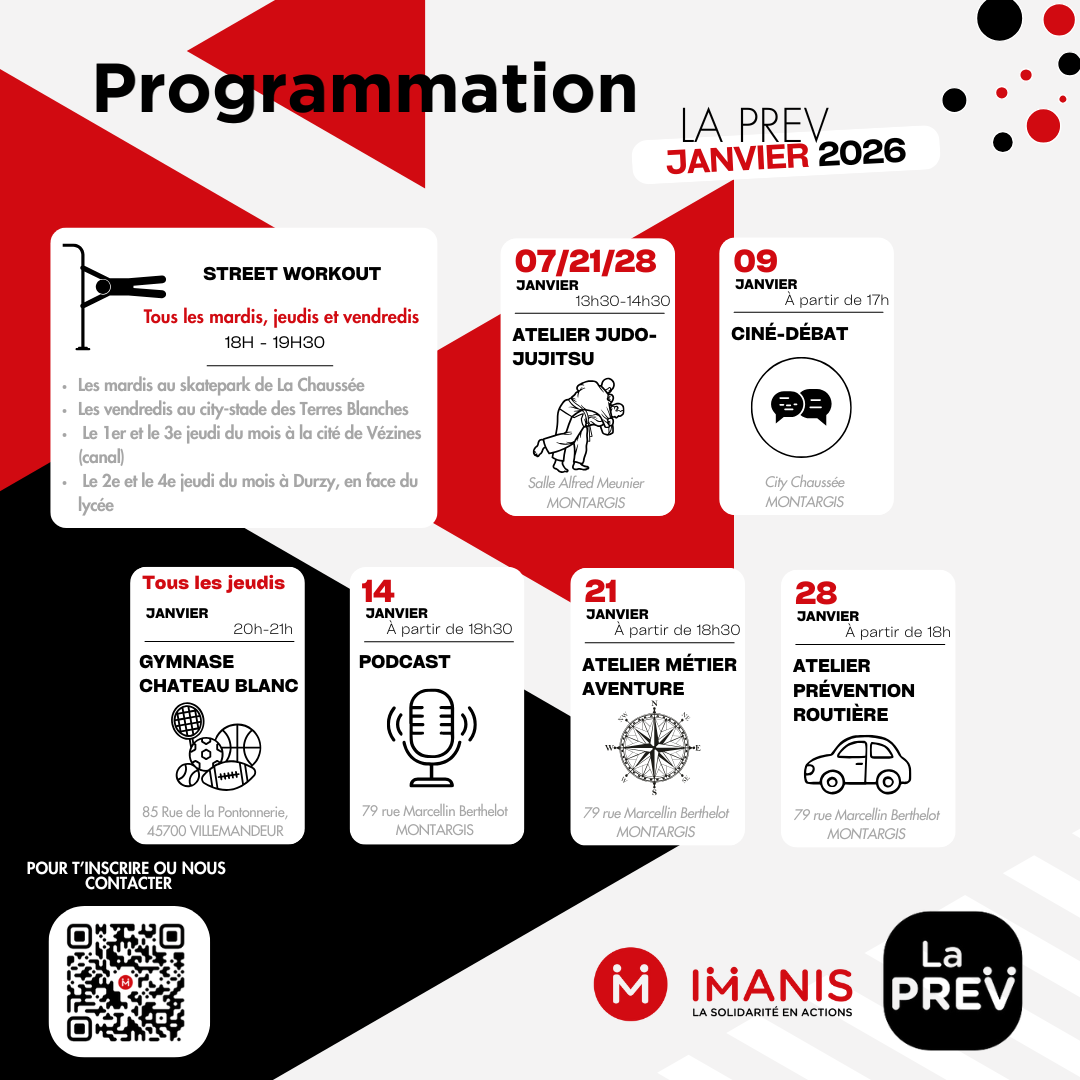 Programmation

LA PREV
JANVIER 2026

STREET WORKOUT

Tous les mardis, jeudis et vendredis
18H - 19H30

- Les mardis au skatepark de La Chaussée
- Les vendredis au city-stade des Terres Blanches
- Le 1er et le 3e jeudi du mois à la cité de Vézines (canal)
- Le 2e et le 4e jeudi du mois à Durzy, en face du lycée

07/21/28
JANVIER
13h30-14h30
ATELIER JUDO-JUJITSU
Salle Alfred Meunier
MONTARGIS

09
JANVIER
À partir de 17h
CINÉ-DÉBAT
City Chaussée
MONTARGIS

Tous les jeudis
JANVIER
20h-21h
GYMNASE CHATEAU BLANC
85 Rue de la Pontonnerie, 45700 VILLEMANDEUR

14
JANVIER
À partir de 18h30
PODCAST
79 rue Marcellin Berthelot
MONTARGIS

21
JANVIER
À partir de 18h30
ATELIER MÉTIER AVENTURE
N
E
W
79 rue Marcellin Berthelot
MONTARGIS

28
JANVIER
À partir de 18h
ATELIER PRÉVENTION ROUTIÈRE
79 rue Marcellin Berthelot
MONTARGIS

POUR T'INSCRIRE OU NOUS CONTACTER

IMANIS
LA SOLIDARITÉ EN ACTIONS

La PREV